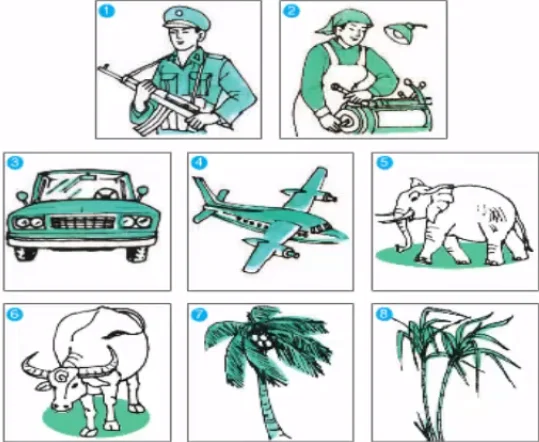 1
2
3
4
5
6
7
8